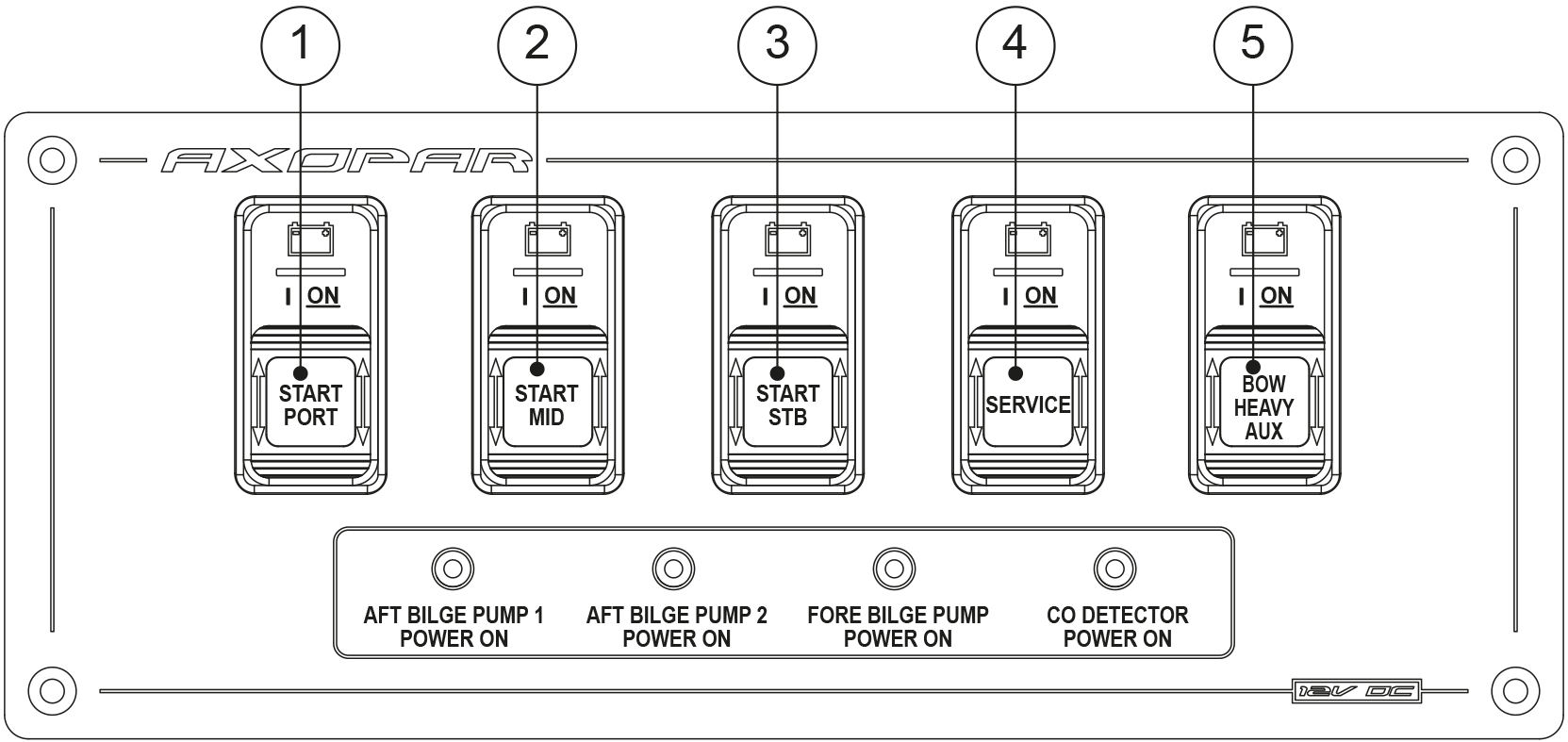 1
2
3
4
5

AXOPAR

I ON
START PORT

I ON
START MID

I ON
START STB

I ON
SERVICE

I ON
BOW HEAVY AUX

AFT BILGE PUMP 1 POWER ON

AFT BILGE PUMP 2 POWER ON

FORE BILGE PUMP POWER ON

CO DETECTOR POWER ON

12V DC